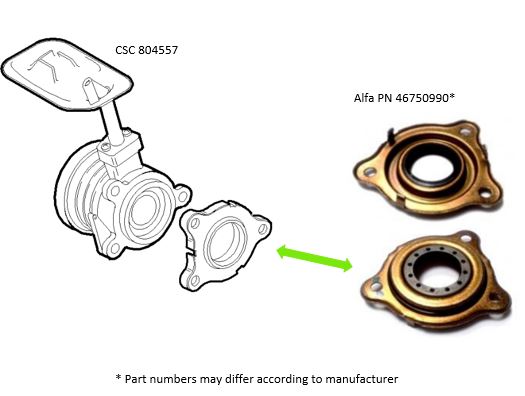 CSC 804557

Alfa PN 46750990*

* Part numbers may differ according to manufacturer